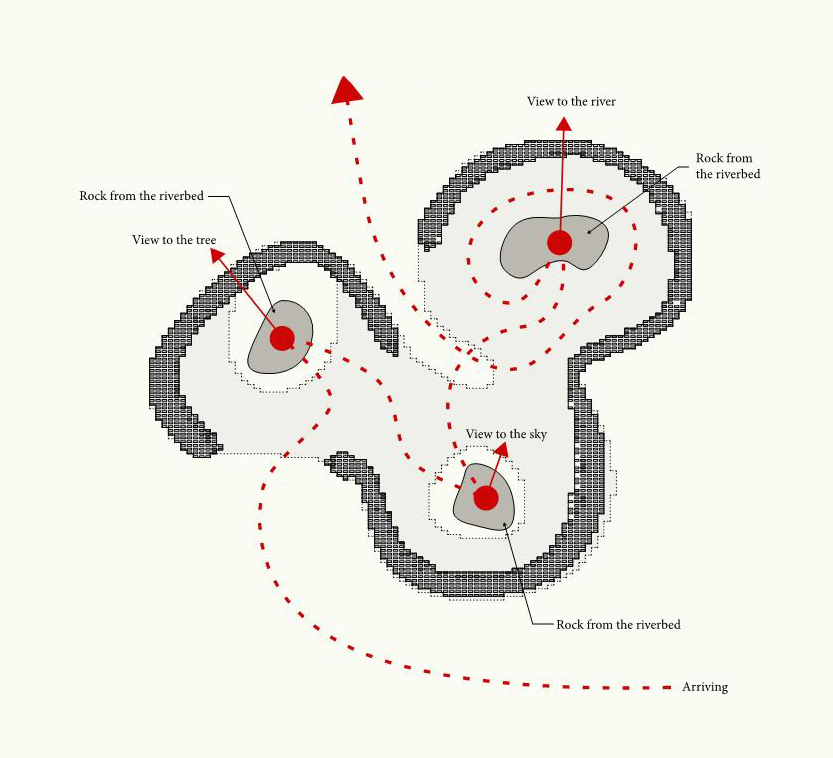 View to the river

Rock from the riverbed

Rock from the riverbed

View to the tree

View to the sky

Rock from the riverbed

Arriving